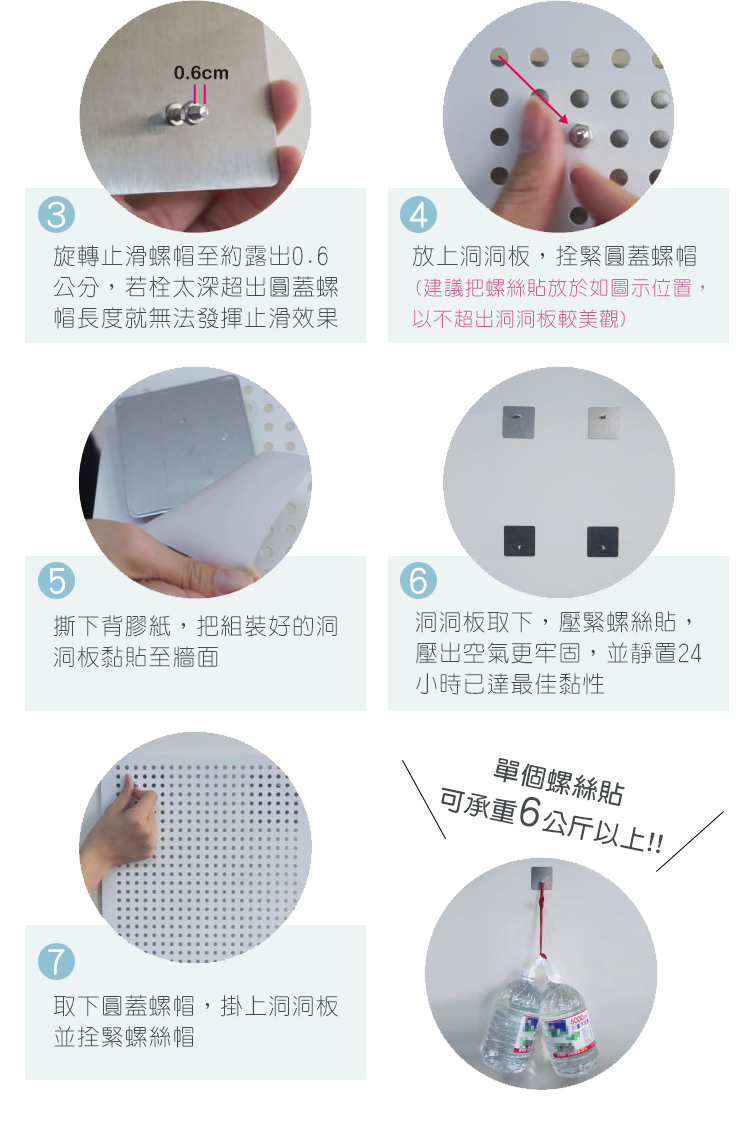 0.6cm

3
旋轉止滑螺帽至約露出0.6公分，若栓太深超出圓蓋螺帽長度就無法發揮止滑效果

4
放上洞洞板，拴緊圓蓋螺帽
（建議把螺絲貼放於如圖示位置，以不超出洞洞板較美觀）

5
撕下背膠紙，把組裝好的洞洞板黏貼至牆面

6
洞洞板取下，壓緊螺絲貼，壓出空氣更牢固，並靜置24小時已達最佳黏性

7
取下圓蓋螺帽，掛上洞洞板並拴緊螺絲帽

單個螺絲貼
可承重6公斤以上!!