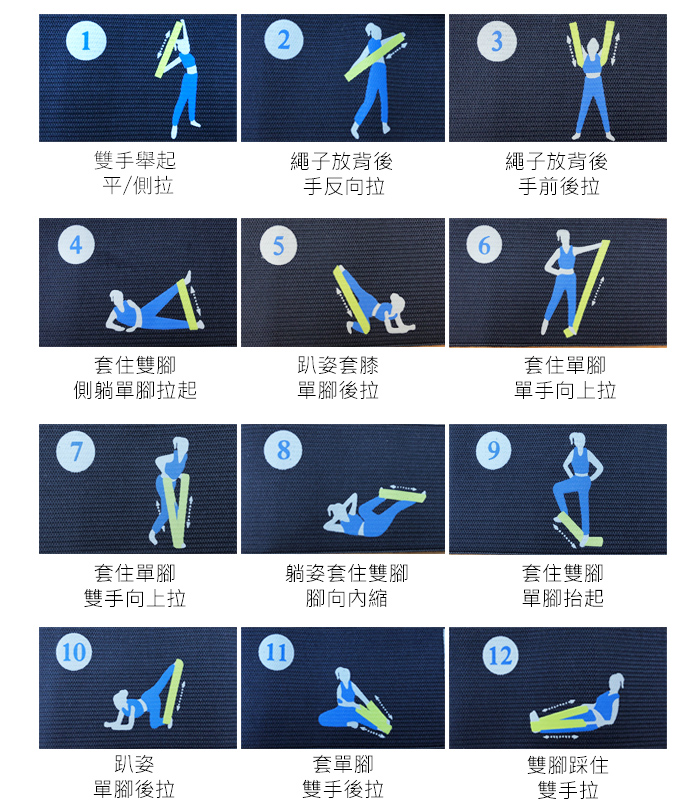 1

雙手舉起
平/側拉

2

繩子放背後
手反向拉

3

繩子放背後
手前後拉

4

套住雙腳
側躺單腳拉起

5

趴姿套膝
單腳後拉

6

套住單腳
單手向上拉

7

套住單腳
雙手向上拉

8

躺姿套住雙腳
腳向內縮

9

套住雙腳
單腳抬起

10

趴姿
單腳後拉

11

套單腳
雙手後拉

12

雙腳踩住
雙手拉