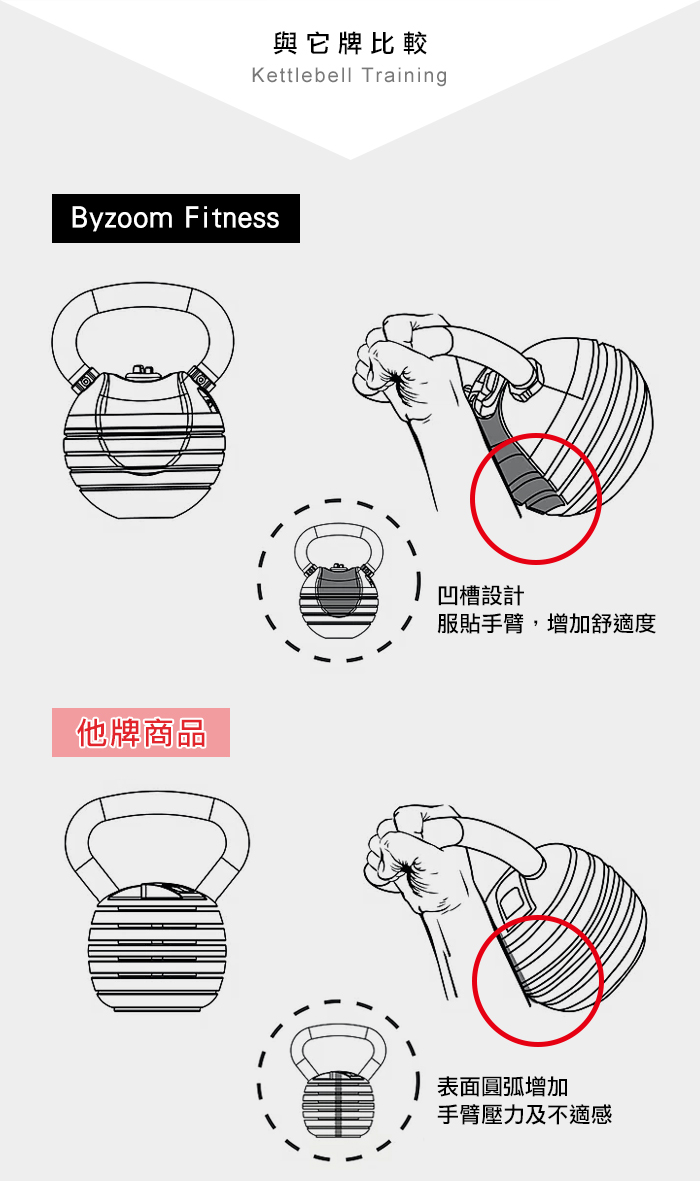 與它牌比較
Kettlebell Training

Byzoom Fitness

凹槽設計
服貼手臂，增加舒適度

他牌商品

表面圓弧增加
手臂壓力及不適感